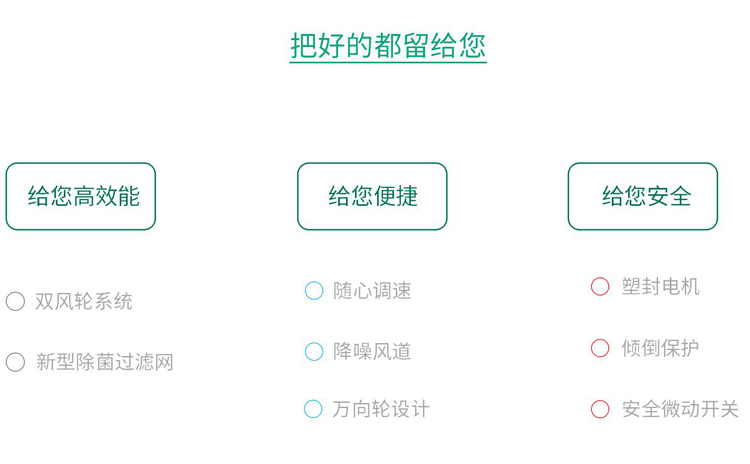 把好的都留给您

给您高效能

双风轮系统

新型除菌过滤网

给您便捷

随心调速

降噪风道

万向轮设计

给您安全

塑封电机

倾倒保护

安全微动开关